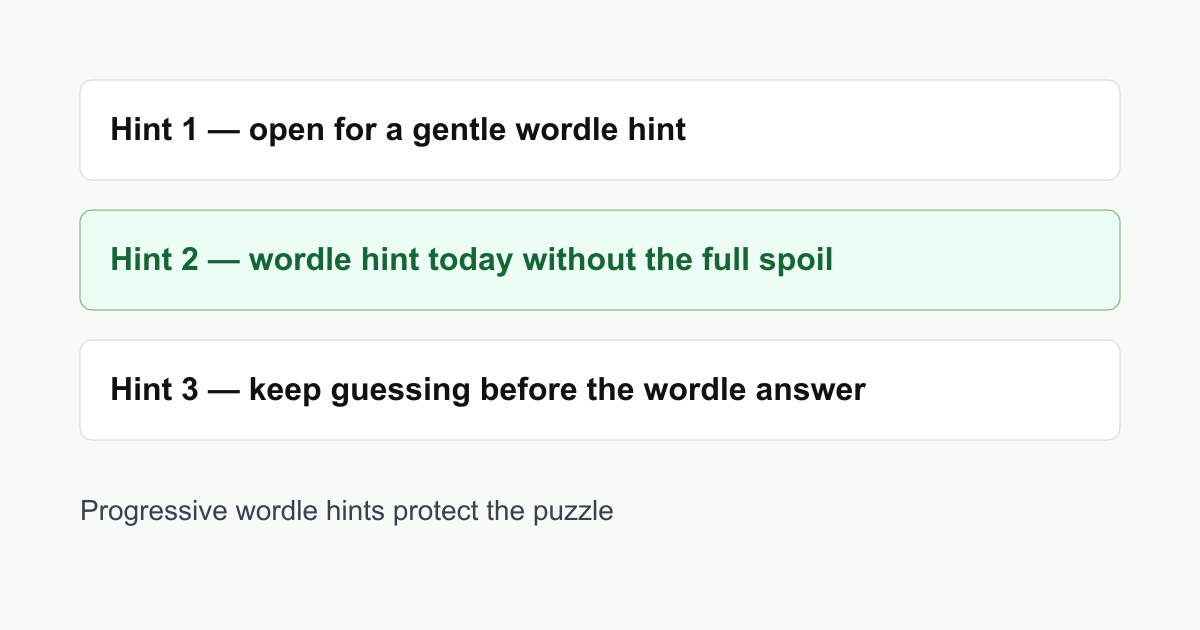 Hint 1 — open for a gentle wordle hint

Hint 2 — wordle hint today without the full spoil

Hint 3 — keep guessing before the wordle answer

Progressive wordle hints protect the puzzle